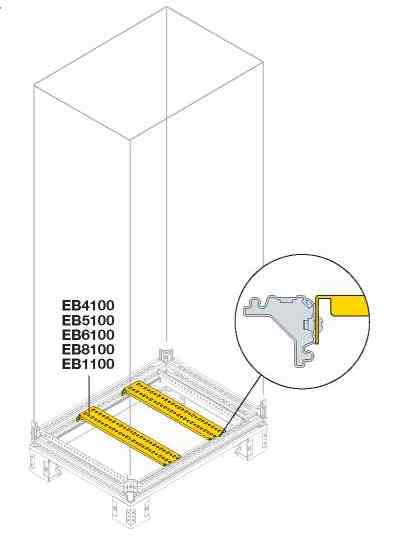 EB4100
EB5100
EB6100
EB8100
EB1100