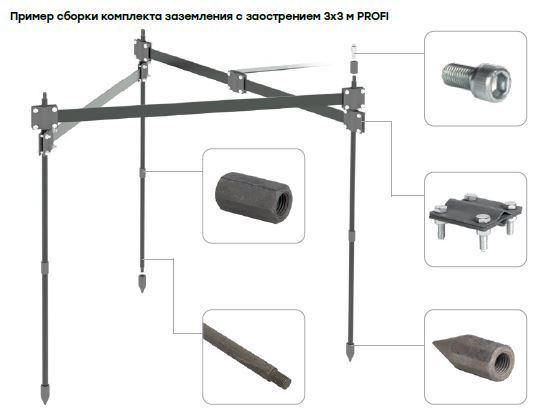 Пример сборки комплекта заземления с заострением 3х3 м PROFI