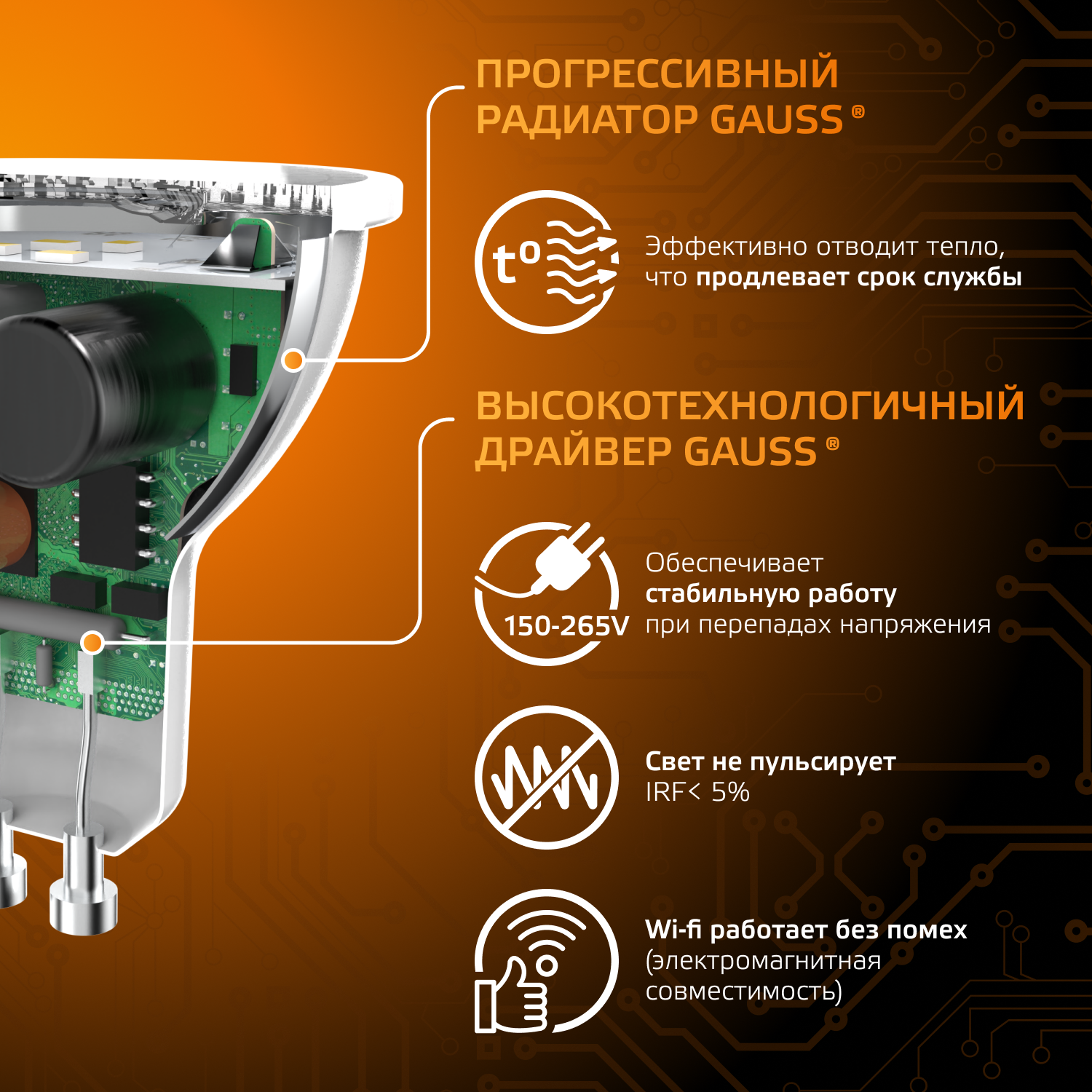 ПРОГРЕССИВНЫЙ РАДИАТОР GAUSS®

t°

Эффективно отводит тепло, что продлевает срок службы

ВЫСОКОТЕХНОЛОГИЧНЫЙ ДРАЙВЕР GAUSS®

150-265V

Обеспечивает стабильную работу при перепадах напряжения

Свет не пульсирует IRF< 5%

Wi-fi работает без помех (электромагнитная совместимость)